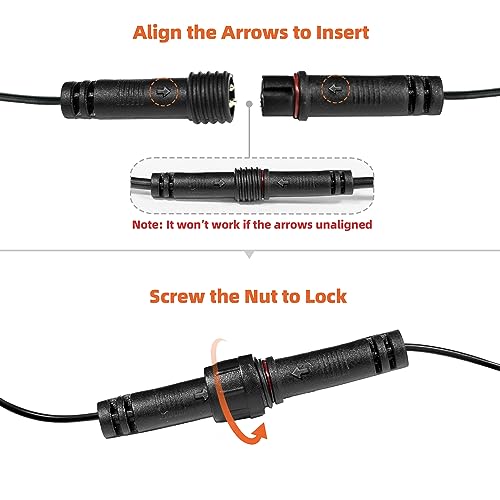 Align the Arrows to Insert

Note: It won't work if the arrows unaligned

Screw the Nut to Lock